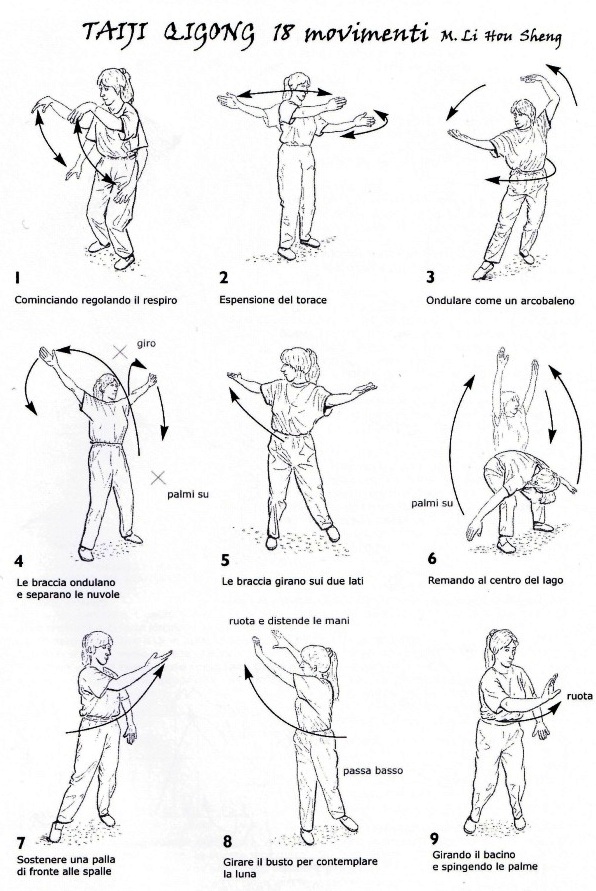 TAIJI QIGONG 18 movimenti M. Li Hou Sheng

1
Cominciando regolando il respiro

2
Espensione del torace

3
Ondulare come un arcobaleno

giro

palmi su

4
Le braccia ondulano e separano le nuvole

5
Le braccia girano sui due lati

palmi su

6
Remando al centro del lago

7
Sostenere una palla di fronte alle spalle

ruota e distende le mani

passa basso

8
Girare il busto per contemplare la luna

ruota

9
Girando il bacino e spingendo le palme